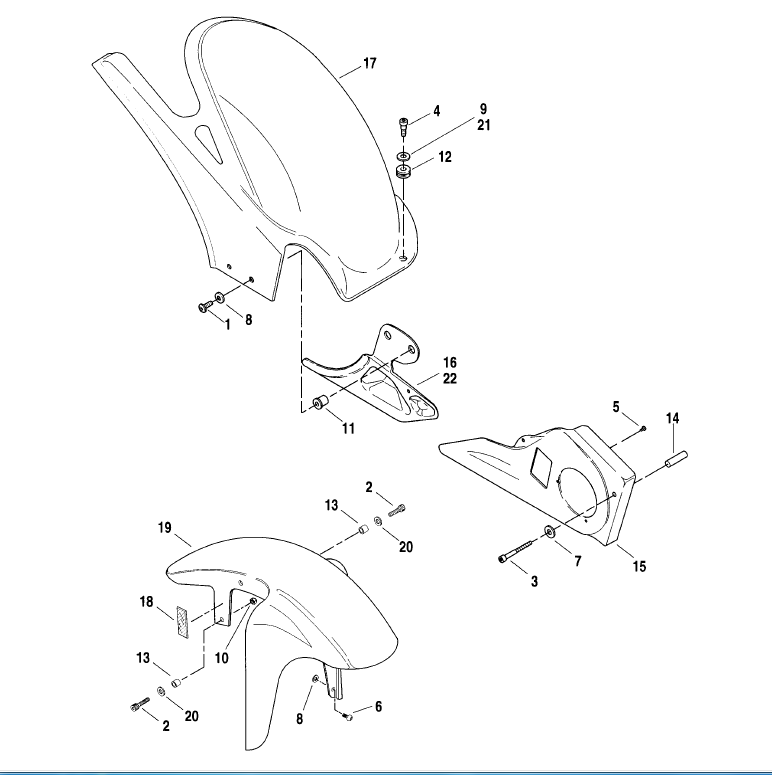 17
4
9
21
12
1
8
16
22
11
5
14
2
13
20
19
7
15
3
18
10
13
20
2
8
6